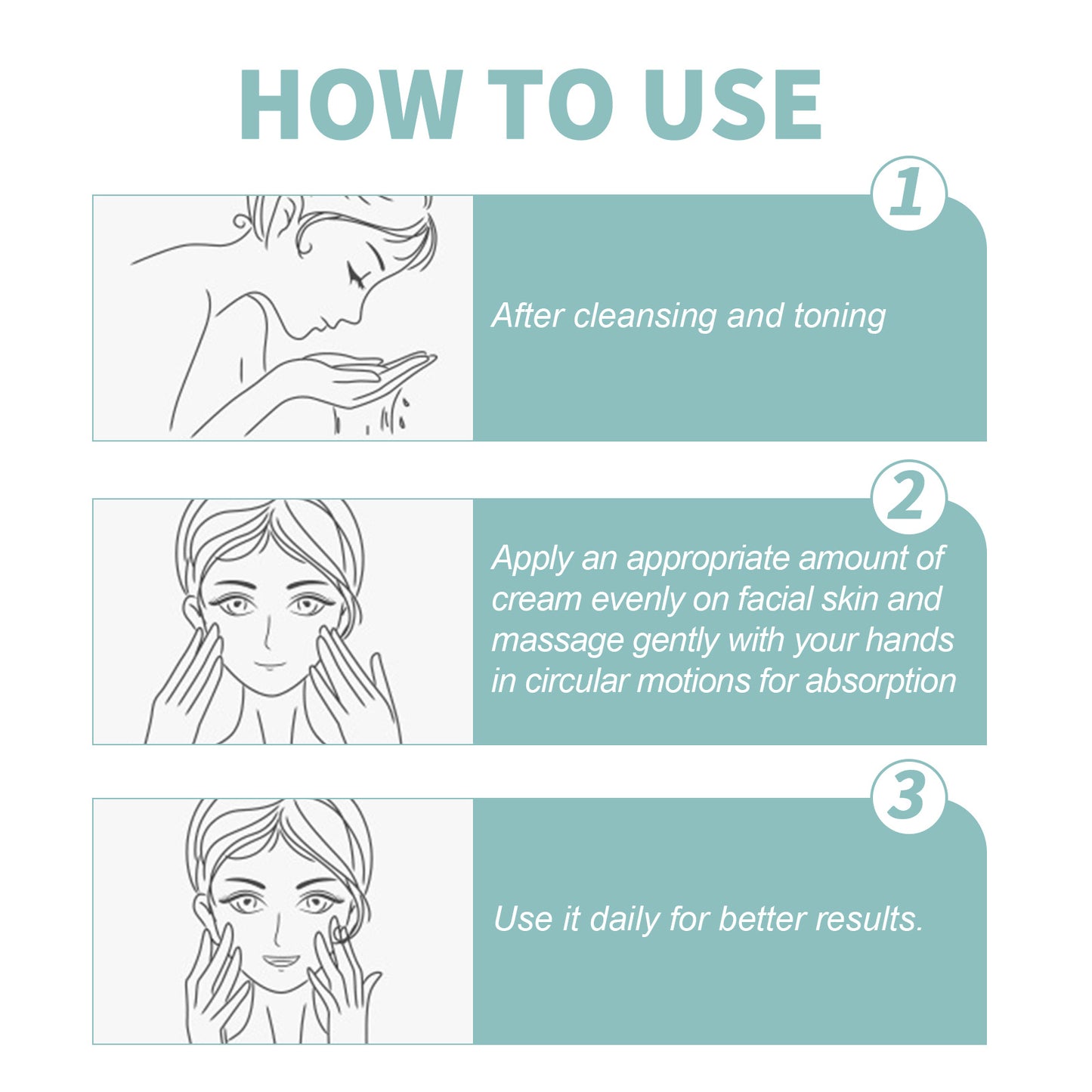 HOW TO USE

1

After cleansing and toning

2

Apply an appropriate amount of cream evenly on facial skin and massage gently with your hands in circular motions for absorption

3

Use it daily for better results.