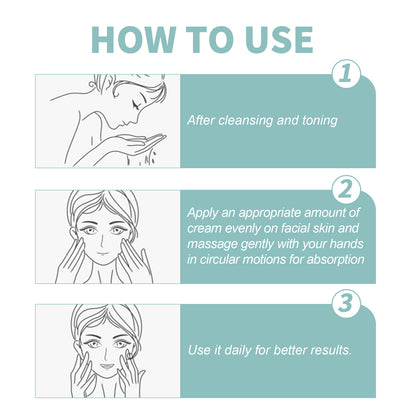 HOW TO USE

1

After cleansing and toning

2

Apply an appropriate amount of cream evenly on facial skin and massage gently with your hands in circular motions for absorption

3

Use it daily for better results.